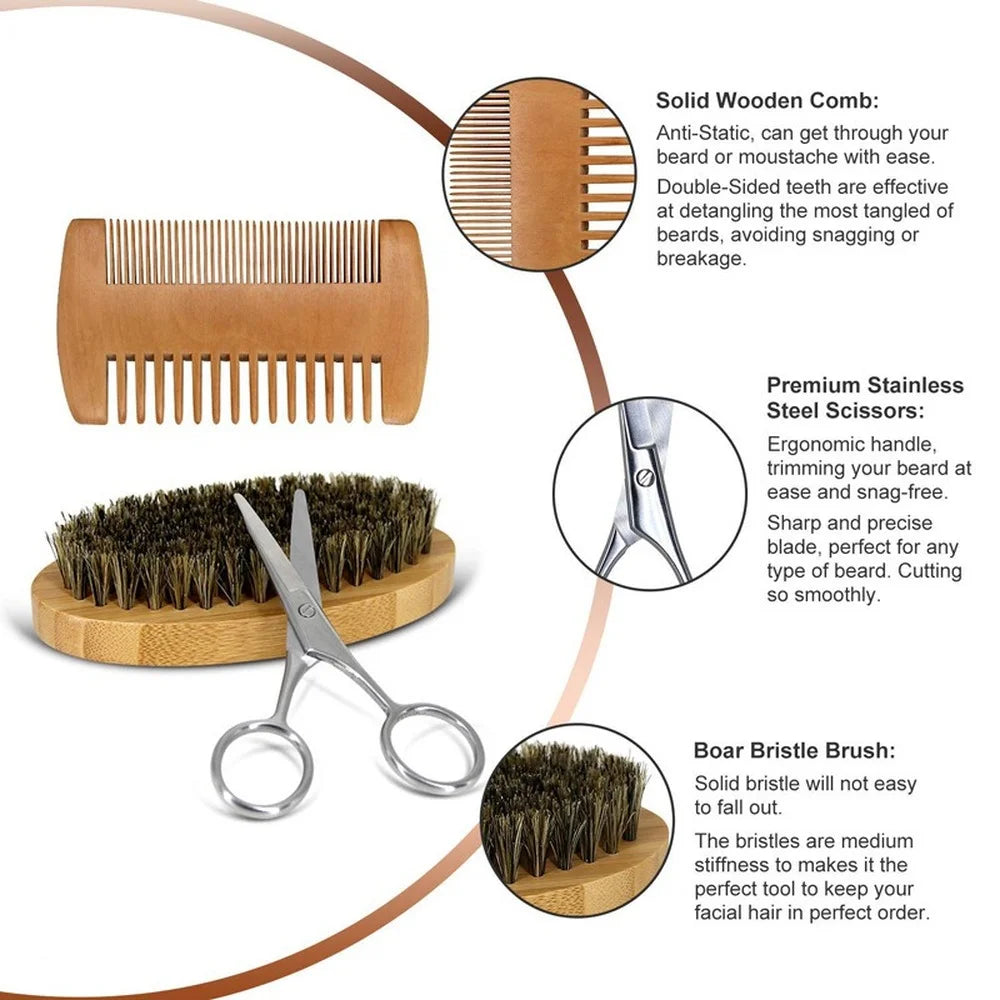 Solid Wooden Comb:
Anti-Static, can get through your beard or moustache with ease.

Double-Sided teeth are effective at detangling the most tangled of beards, avoiding snagging or breakage.

Premium Stainless Steel Scissors:
Ergonomic handle, trimming your beard at ease and snag-free.

Sharp and precise blade, perfect for any type of beard. Cutting so smoothly.

Boar Bristle Brush:
Solid bristle will not easy to fall out.

The bristles are medium stiffness to makes it the perfect tool to keep your facial hair in perfect order.